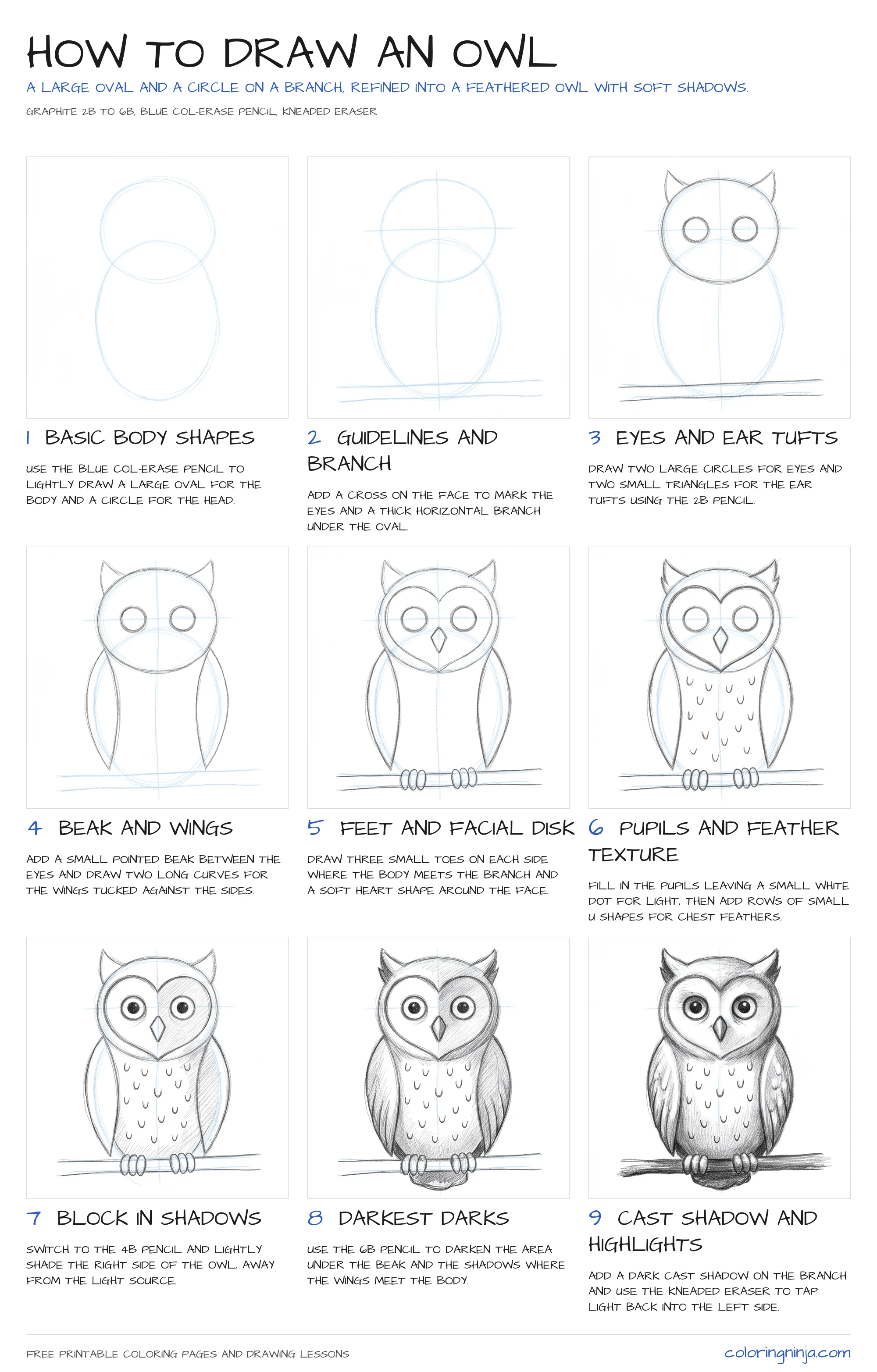 HOW TO DRAW AN OWL

A LARGE OVAL AND A CIRCLE ON A BRANCH, REFINED INTO A FEATHERED OWL WITH SOFT SHADOWS.

GRAPHITE 2B TO 6B, BLUE COL-ERASE PENCIL, KNEADED ERASER

1 BASIC BODY SHAPES

USE THE BLUE COL-ERASE PENCIL TO LIGHTLY DRAW A LARGE OVAL FOR THE BODY AND A CIRCLE FOR THE HEAD.

2 GUIDELINES AND BRANCH

ADD A CROSS ON THE FACE TO MARK THE EYES AND A THICK HORIZONTAL BRANCH UNDER THE OVAL.

3 EYES AND EAR TUFTS

DRAW TWO LARGE CIRCLES FOR EYES AND TWO SMALL TRIANGLES FOR THE EAR TUFTS USING THE 2B PENCIL.

4 BEAK AND WINGS

ADD A SMALL POINTED BEAK BETWEEN THE EYES AND DRAW TWO LONG CURVES FOR THE WINGS TUCKED AGAINST THE SIDES.

5 FEET AND FACIAL DISK

DRAW THREE SMALL TOES ON EACH SIDE WHERE THE BODY MEETS THE BRANCH AND A SOFT HEART SHAPE AROUND THE FACE.

6 PUPILS AND FEATHER TEXTURE

FILL IN THE PUPILS LEAVING A SMALL WHITE DOT FOR LIGHT, THEN ADD ROWS OF SMALL U SHAPES FOR CHEST FEATHERS.

7 BLOCK IN SHADOWS

SWITCH TO THE 4B PENCIL AND LIGHTLY SHADE THE RIGHT SIDE OF THE OWL, AWAY FROM THE LIGHT SOURCE.

8 DARKEST DARKS

USE THE 6B PENCIL TO DARKEN THE AREA UNDER THE BEAK AND THE SHADOWS WHERE THE WINGS MEET THE BODY.

9 CAST SHADOW AND HIGHLIGHTS

ADD A DARK CAST SHADOW ON THE BRANCH AND USE THE KNEADED ERASER TO TAP LIGHT BACK INTO THE LEFT SIDE.

FREE PRINTABLE COLORING PAGES AND DRAWING LESSONS

coloringninja.com